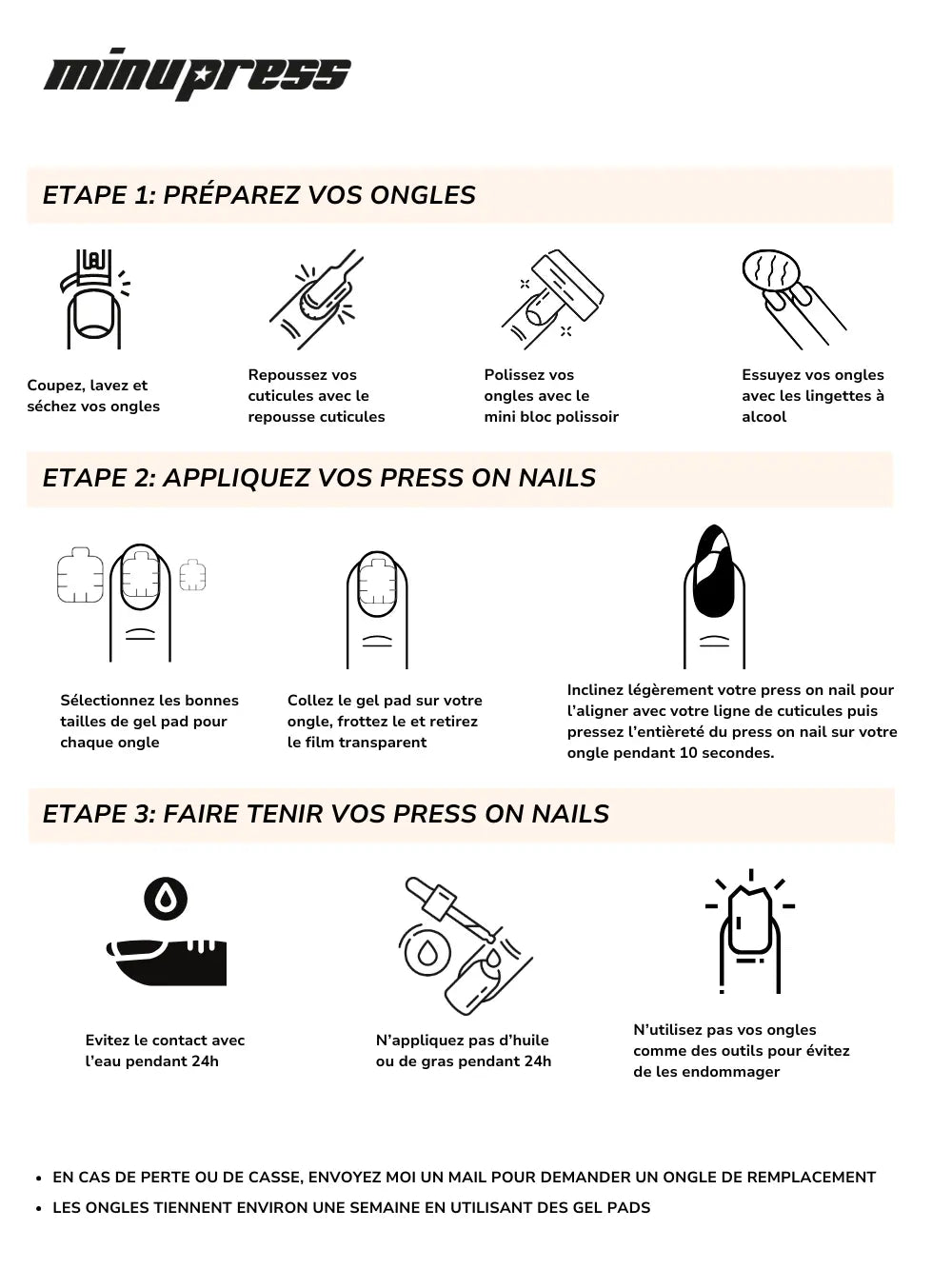 minupress

ETAPE 1: PRÉPAREZ VOS ONGLES

Coupez, lavez et séchez vos ongles

Repoussez vos cuticules avec le repousse cuticules

Polissez vos ongles avec le mini bloc polissoir

Essuyez vos ongles avec les lingettes à alcool

ETAPE 2: APPLIQUEZ VOS PRESS ON NAILS

Sélectionnez les bonnes tailles de gel pad pour chaque ongle

Collez le gel pad sur votre ongle, frottez le et retirez le film transparent

Inclinez légèrement votre press on nail pour l'aligner avec votre ligne de cuticules puis pressez l'entièreté du press on nail sur votre ongle pendant 10 secondes.

ETAPE 3: FAIRE TENIR VOS PRESS ON NAILS

Evitez le contact avec l'eau pendant 24h

N'appliquez pas d'huile ou de gras pendant 24h

N'utilisez pas vos ongles comme des outils pour évitez de les endommager

• EN CAS DE PERTE OU DE CASSE, ENVOYEZ MOI UN MAIL POUR DEMANDER UN ONGLE DE REMPLACEMENT
• LES ONGLES TIENNENT ENVIRON UNE SEMAINE EN UTILISANT DES GEL PADS